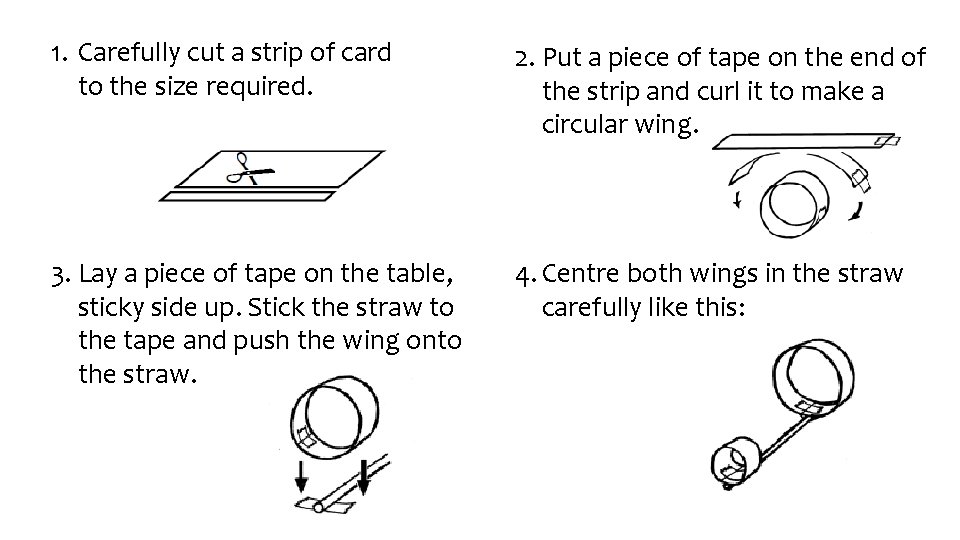 1. Carefully cut a strip of card to the size required.

2. Put a piece of tape on the end of the strip and curl it to make a circular wing.

3. Lay a piece of tape on the table, sticky side up. Stick the straw to the tape and push the wing onto the straw.

4. Centre both wings in the straw carefully like this: