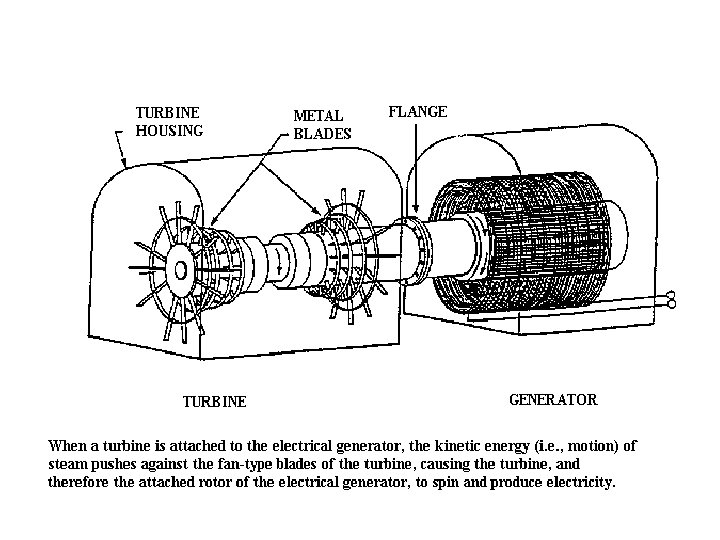 TURBINE HOUSING

METAL BLADES

FLANGE

TURBINE

GENERATOR

When a turbine is attached to the electrical generator, the kinetic energy (i.e., motion) of steam pushes against the fan-type blades of the turbine, causing the turbine, and therefore the attached rotor of the electrical generator, to spin and produce electricity.