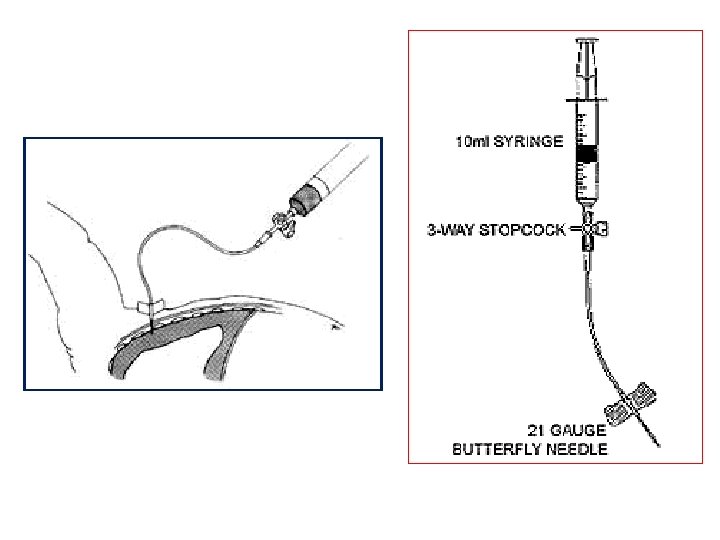 10ml SYRINGE

3-WAY STOPCOCK

21 GAUGE
BUTTERFLY NEEDLE