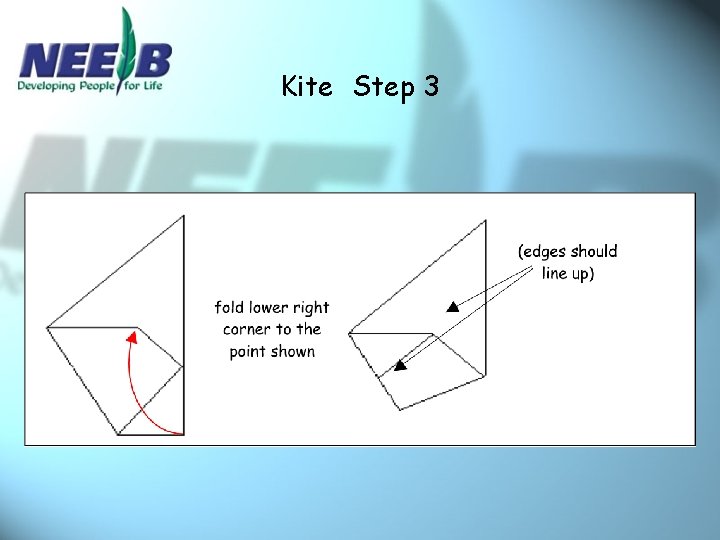 NEEB
Developing People for Life

Kite Step 3

fold lower right corner to the point shown

(edges should line up)