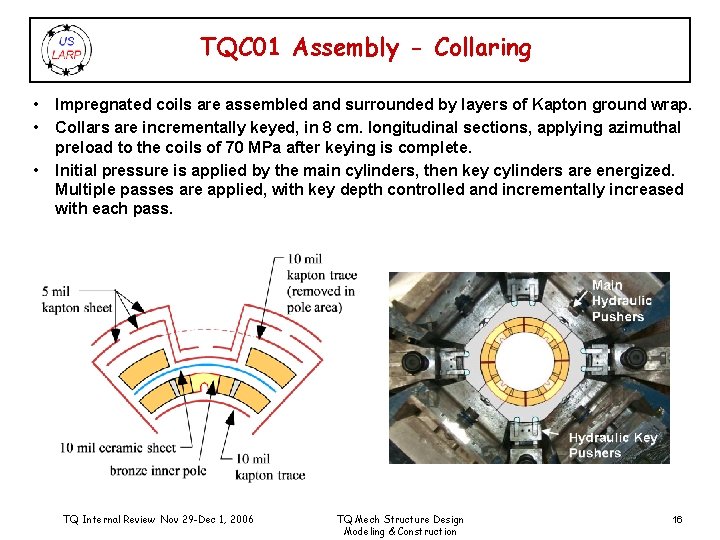 US LARP

TQC01 Assembly - Collaring

• Impregnated coils are assembled and surrounded by layers of Kapton ground wrap.
• Collars are incrementally keyed, in 8 cm. longitudinal sections, applying azimuthal preload to the coils of 70 MPa after keying is complete.
• Initial pressure is applied by the main cylinders, then key cylinders are energized. Multiple passes are applied, with key depth controlled and incrementally increased with each pass.

5 mil kapton sheet

10 mil kapton trace (removed in pole area)

10 mil ceramic sheet

bronze inner pole

10 mil kapton trace

Main Hydraulic Pushers

Hydraulic Key Pushers

TQ Internal Review Nov 29-Dec 1, 2006

TQ Mech Structure Design Modeling & Construction

16