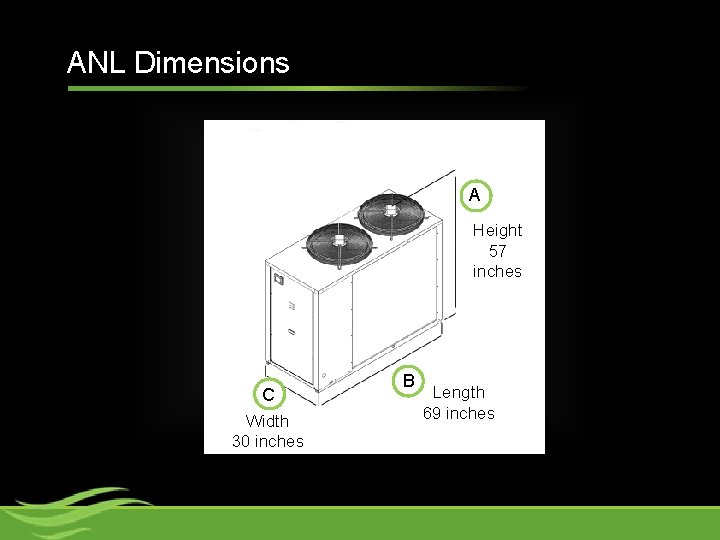 ANL Dimensions

A
Height
57
inches

B
Length
69 inches

C
Width
30 inches