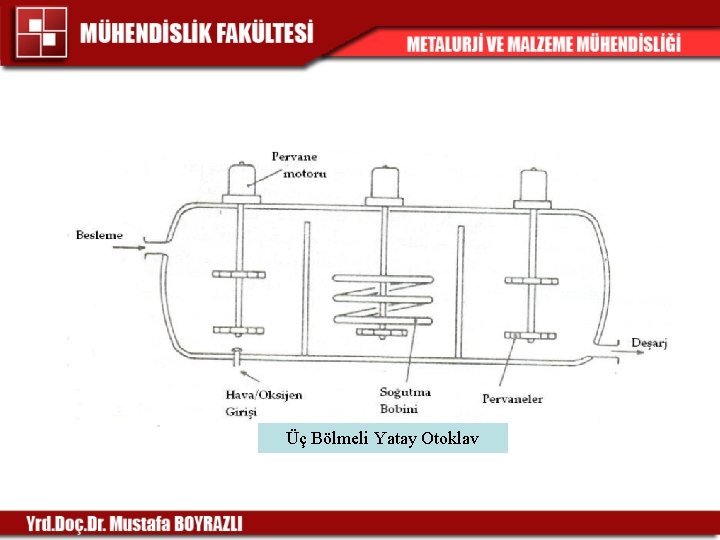 MÜHENDİSLİK FAKÜLTESİ

METALURJİ VE MALZEME MÜHENDİSLİĞİ

Pervane motoru

Besleme

Deşarj

Hava/Oksijen Girişi

Soğutma Bobini

Pervaneler

Üç Bölmeli Yatay Otoklav

Yrd.Doç.Dr. Mustafa BOYRAZLI