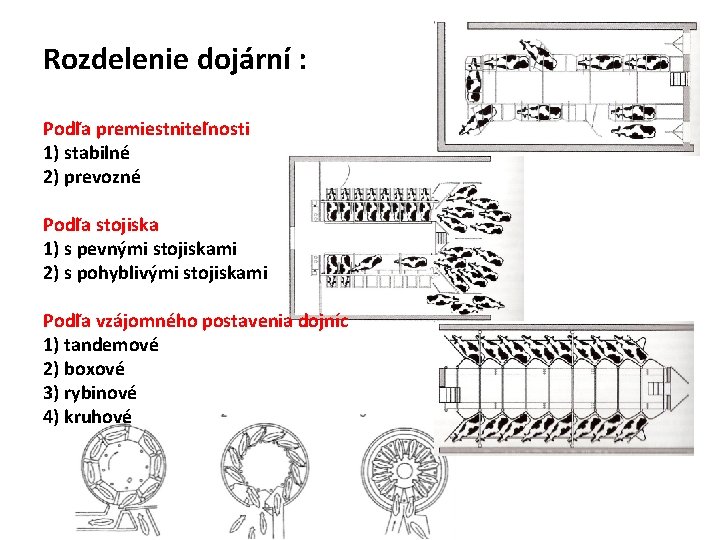 Rozdelenie dojární :

Podľa premiestniteľnosti
1) stabilné
2) prevozné

Podľa stojiska
1) s pevnými stojiskami
2) s pohyblivými stojiskami

Podľa vzájomného postavenia dojníc
1) tandemové
2) boxové
3) rybinové
4) kruhové