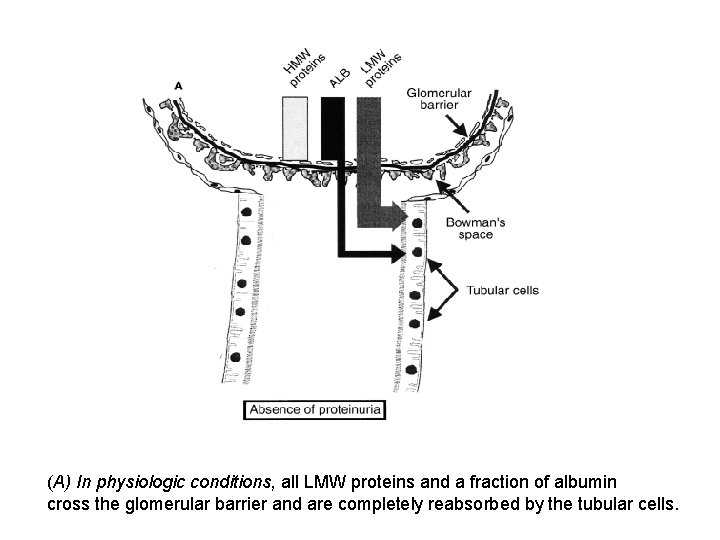 A

HMW proteins

ALB

LMW proteins

Glomerular barrier

Bowman's space

Tubular cells

Absence of proteinuria

(A) In physiologic conditions, all LMW proteins and a fraction of albumin cross the glomerular barrier and are completely reabsorbed by the tubular cells.