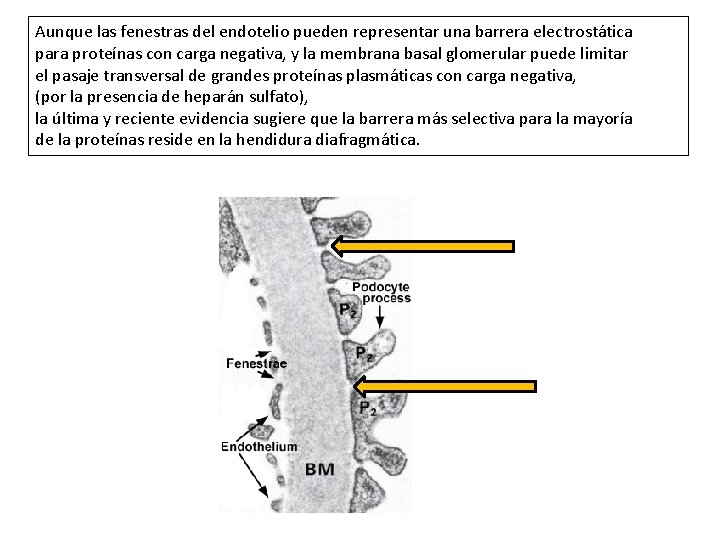 Aunque las fenestras del endotelio pueden representar una barrera electrostática para proteínas con carga negativa, y la membrana basal glomerular puede limitar el pasaje transversal de grandes proteínas plasmáticas con carga negativa, (por la presencia de heparán sulfato), la última y reciente evidencia sugiere que la barrera más selectiva para la mayoría de la proteínas reside en la hendidura diafragmática.

Podocyte process

$P_2$

$P_2$

Fenestrae

$P_2$

Endothelium

BM