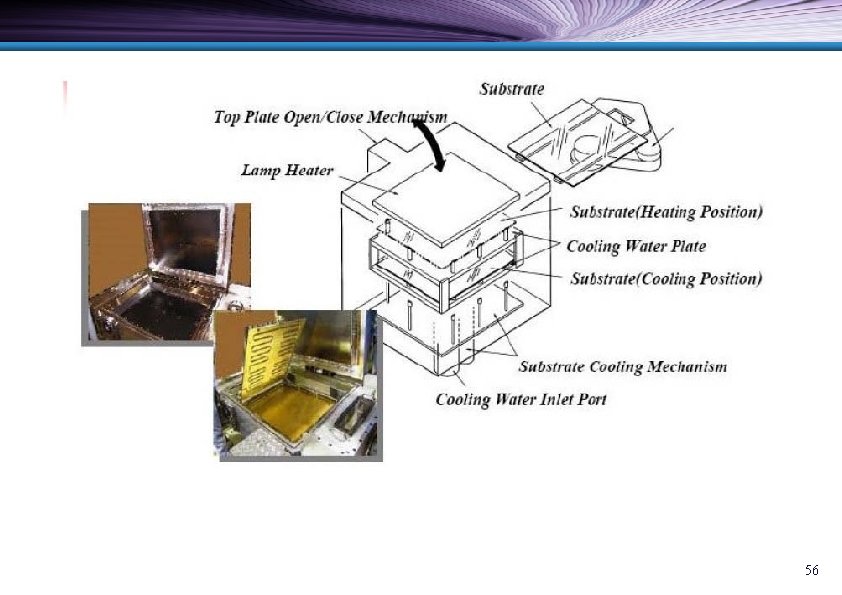 Substrate

Top Plate Open/Close Mechanism

Lamp Heater

Substrate(Heating Position)

Cooling Water Plate

Substrate(Cooling Position)

Substrate Cooling Mechanism

Cooling Water Inlet Port

56