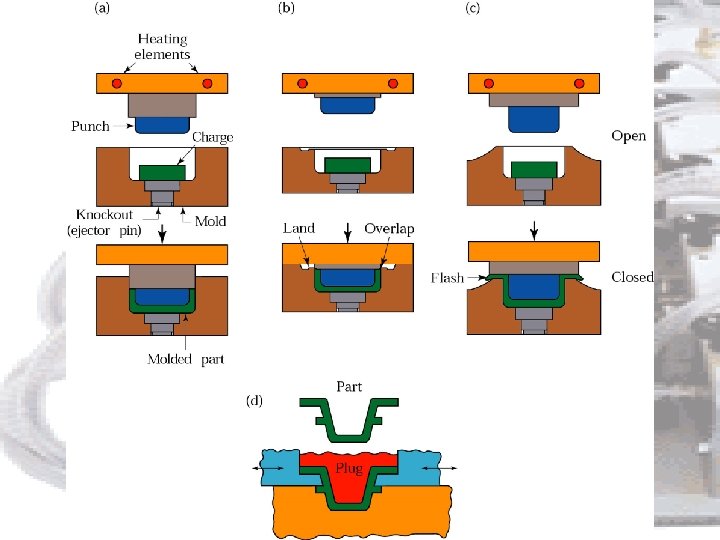 (a)

Heating elements

Punch

Charge

Knockout (ejector pin)

Mold

Molded part

(b)

Land

Overlap

(c)

Open

Flash

Closed

(d)

Part

Plug