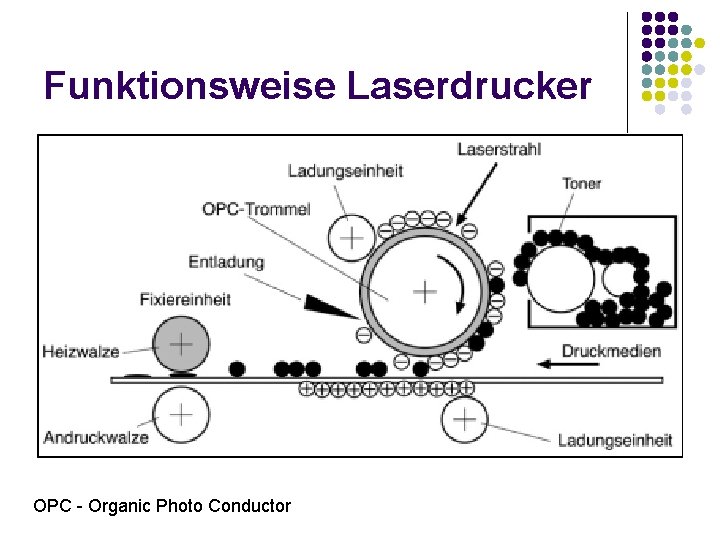 Funktionsweise Laserdrucker

Laserstrahl
Ladungseinheit
Toner
OPC-Trommel
Entladung
Fixiereinheit
Heizwalze
Druckmedien
Andruckwalze
Ladungseinheit

OPC - Organic Photo Conductor