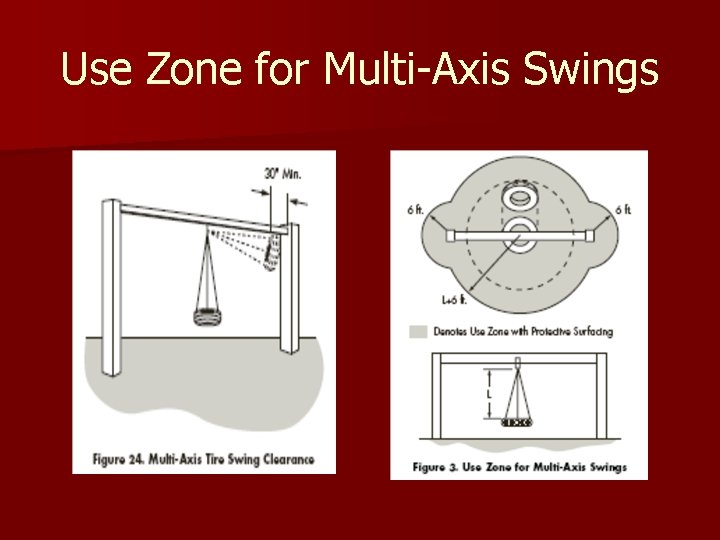 Use Zone for Multi-Axis Swings

30" Min.

Figure 24. Multi-Axis Tire Swing Clearance

6 ft.

6 ft.

L+6 ft.

Denotes Use Zone with Protective Surfacing

L

Figure 3. Use Zone for Multi-Axis Swings