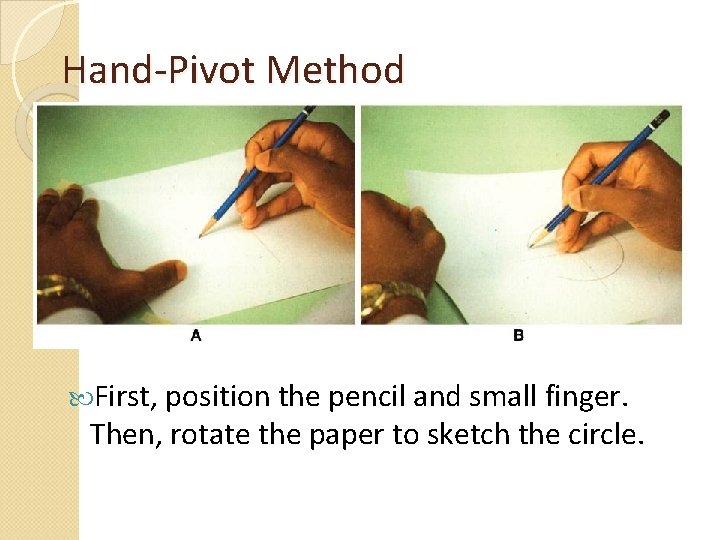 Hand-Pivot Method

A

B

First, position the pencil and small finger. Then, rotate the paper to sketch the circle.