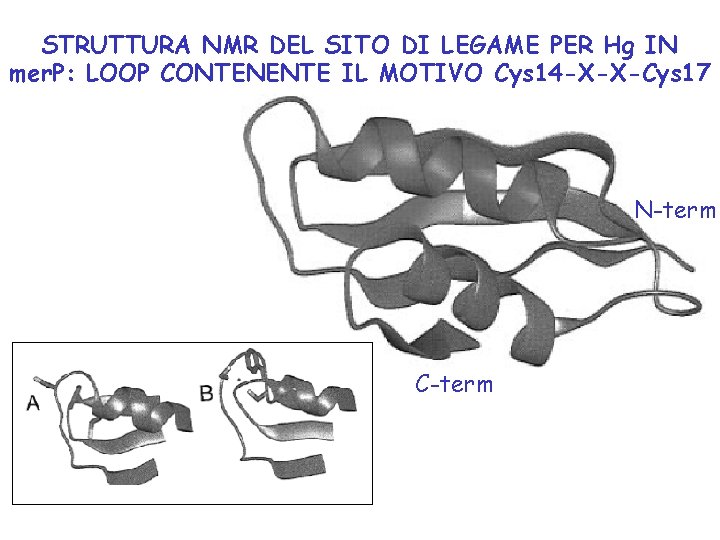 STRUTTURA NMR DEL SITO DI LEGAME PER Hg IN merP: LOOP CONTENENTE IL MOTIVO Cys14-X-X-Cys17

N-term

C-term

A

B