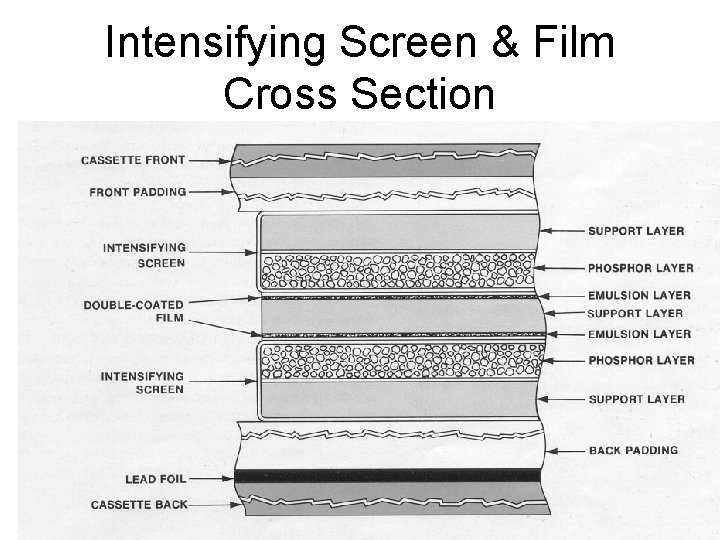 Intensifying Screen & Film Cross Section

CASSETTE FRONT
FRONT PADDING
INTENSIFYING SCREEN
DOUBLE-COATED FILM
INTENSIFYING SCREEN
LEAD FOIL
CASSETTE BACK

SUPPORT LAYER
PHOSPHOR LAYER
EMULSION LAYER
SUPPORT LAYER
EMULSION LAYER
PHOSPHOR LAYER
SUPPORT LAYER
BACK PADDING