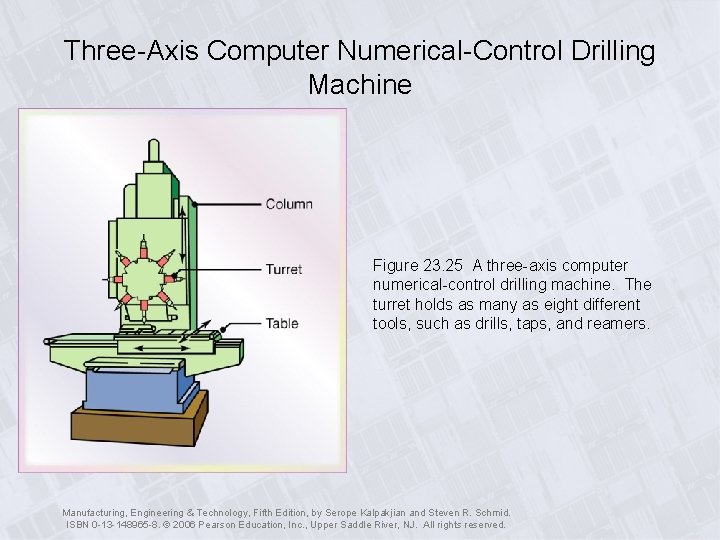 Three-Axis Computer Numerical-Control Drilling Machine

Column

Turret

Table

Figure 23.25 A three-axis computer numerical-control drilling machine. The turret holds as many as eight different tools, such as drills, taps, and reamers.

Manufacturing, Engineering & Technology, Fifth Edition, by Serope Kalpakjian and Steven R. Schmid. ISBN 0-13-148965-8. © 2006 Pearson Education, Inc., Upper Saddle River, NJ. All rights reserved.