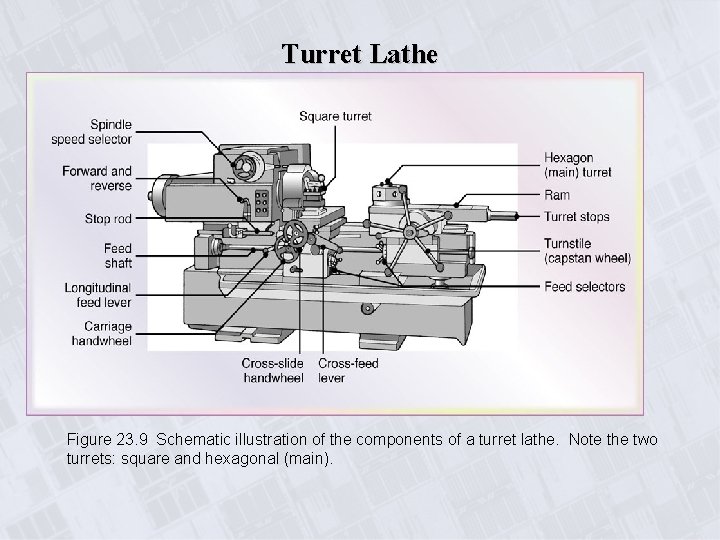 Turret Lathe

Spindle speed selector

Forward and reverse

Stop rod

Feed shaft

Longitudinal feed lever

Carriage handwheel

Square turret

Cross-slide handwheel

Cross-feed lever

Hexagon (main) turret

Ram

Turret stops

Turnstile (capstan wheel)

Feed selectors

Figure 23.9 Schematic illustration of the components of a turret lathe. Note the two turrets: square and hexagonal (main).