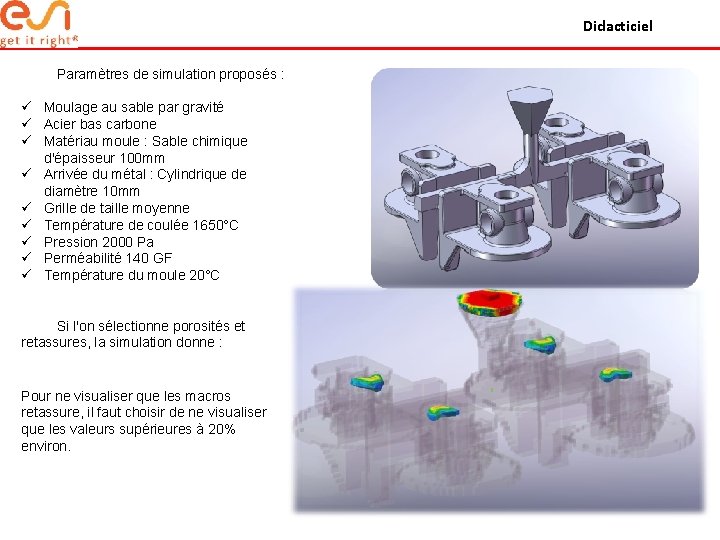 esi
get it right®

Didacticiel

Paramètres de simulation proposés :

✓ Moulage au sable par gravité
✓ Acier bas carbone
✓ Matériau moule : Sable chimique d'épaisseur 100mm
✓ Arrivée du métal : Cylindrique de diamètre 10mm
✓ Grille de taille moyenne
✓ Température de coulée 1650°C
✓ Pression 2000 Pa
✓ Perméabilité 140 GF
✓ Température du moule 20°C

Si l'on sélectionne porosités et retassures, la simulation donne :

Pour ne visualiser que les macros retassure, il faut choisir de ne visualiser que les valeurs supérieures à 20% environ.