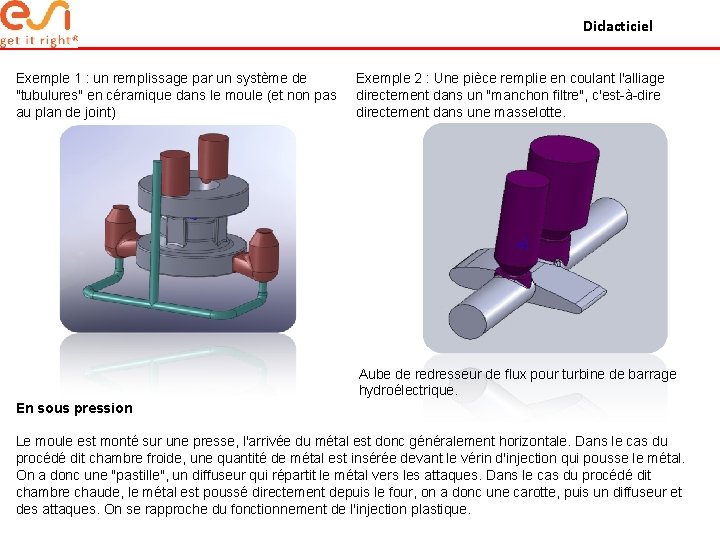 esi
get it right®

Didacticiel

Exemple 1 : un remplissage par un système de "tubulures" en céramique dans le moule (et non pas au plan de joint)

Exemple 2 : Une pièce remplie en coulant l'alliage directement dans un "manchon filtre", c'est-à-dire directement dans une masselotte.

Aube de redresseur de flux pour turbine de barrage hydroélectrique.

En sous pression

Le moule est monté sur une presse, l'arrivée du métal est donc généralement horizontale. Dans le cas du procédé dit chambre froide, une quantité de métal est insérée devant le vérin d'injection qui pousse le métal. On a donc une "pastille", un diffuseur qui répartit le métal vers les attaques. Dans le cas du procédé dit chambre chaude, le métal est poussé directement depuis le four, on a donc une carotte, puis un diffuseur et des attaques. On se rapproche du fonctionnement de l'injection plastique.