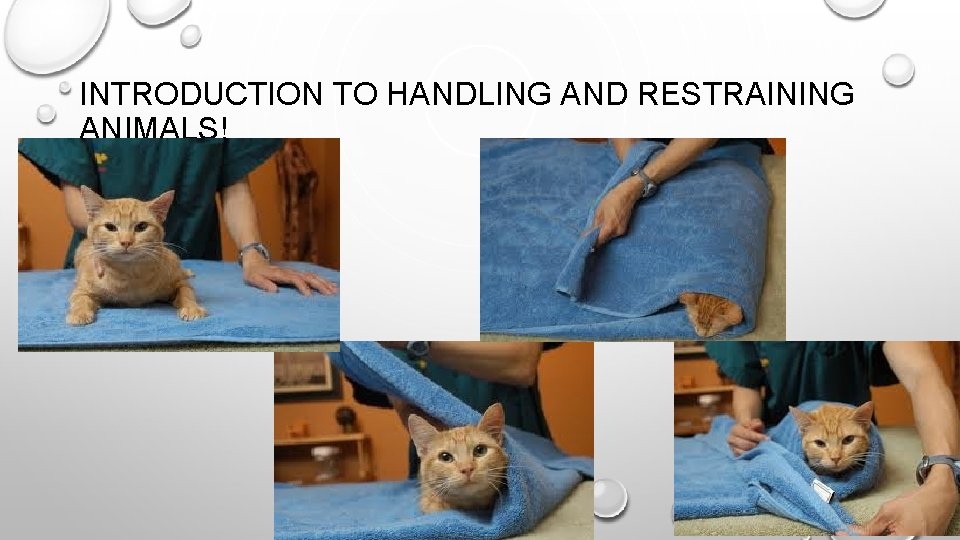 INTRODUCTION TO HANDLING AND RESTRAINING ANIMALS!