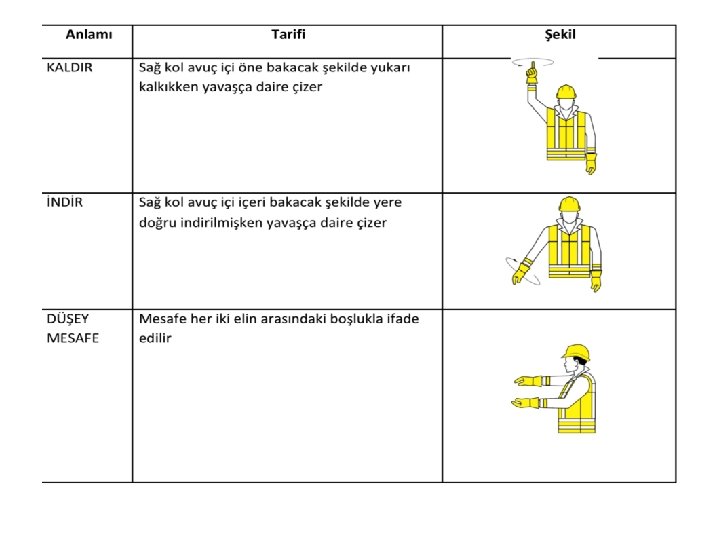 | Anlamı | Tarifi | Şekil |
|---|---|---|
| KALDIR | Sağ kol avuç içi öne bakacak şekilde yukarı kalkıkken yavaşça daire çizer | |
| İNDİR | Sağ kol avuç içi içeri bakacak şekilde yere doğru indirilmişken yavaşça daire çizer | |
| DÜŞEY MESAFE | Mesafe her iki elin arasındaki boşlukla ifade edilir | |