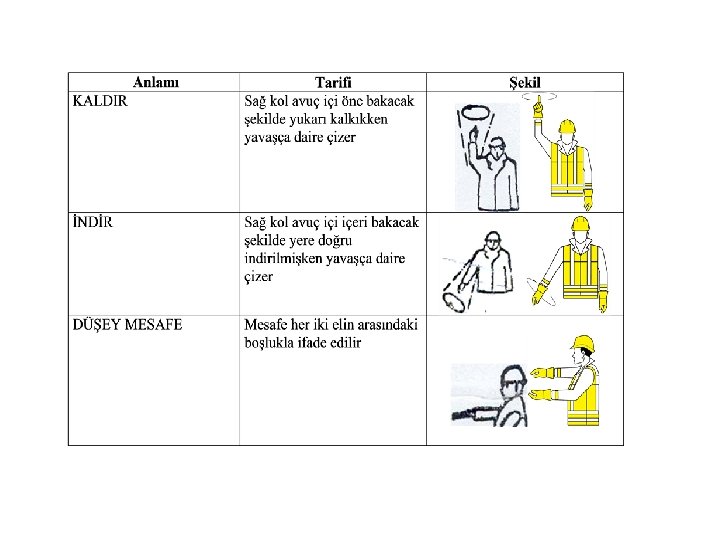 | Anlamı | Tarifi | Şekil |
|---|---|---|
| KALDIR | Sağ kol avuç içi öne bakacak şekilde yukarı kalkıkken yavaşça daire çizer | |
| İNDİR | Sağ kol avuç içi içeri bakacak şekilde yere doğru indirilmişken yavaşça daire çizer | |
| DÜŞEY MESAFE | Mesafe her iki elin arasındaki boşlukla ifade edilir | |