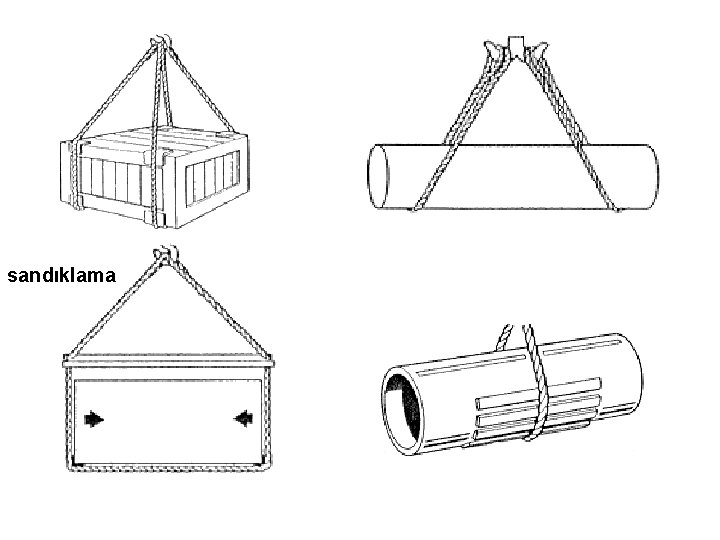 sandıklama