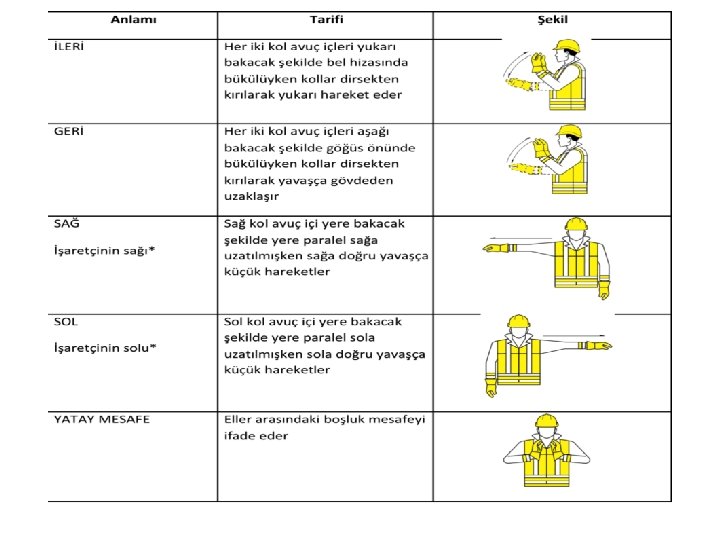 | Anlamı | Tarifi | Şekil |
|---|---|---|
| İLERİ | Her iki kol avuç içleri yukarı bakacak şekilde bel hizasında bükülüyken kollar dirsekten kırılarak yukarı hareket eder | |
| GERİ | Her iki kol avuç içleri aşağı bakacak şekilde göğüs önünde bükülüyken kollar dirsekten kırılarak yavaşça gövdeden uzaklaşır | |
| SAĞ İşaretçinin sağı* | Sağ kol avuç içi yere bakacak şekilde yere paralel sağa uzatılmışken sağa doğru yavaşça küçük hareketler | |
| SOL İşaretçinin solu* | Sol kol avuç içi yere bakacak şekilde yere paralel sola uzatılmışken sola doğru yavaşça küçük hareketler | |
| YATAY MESAFE | Eller arasındaki boşluk mesafeyi ifade eder | |