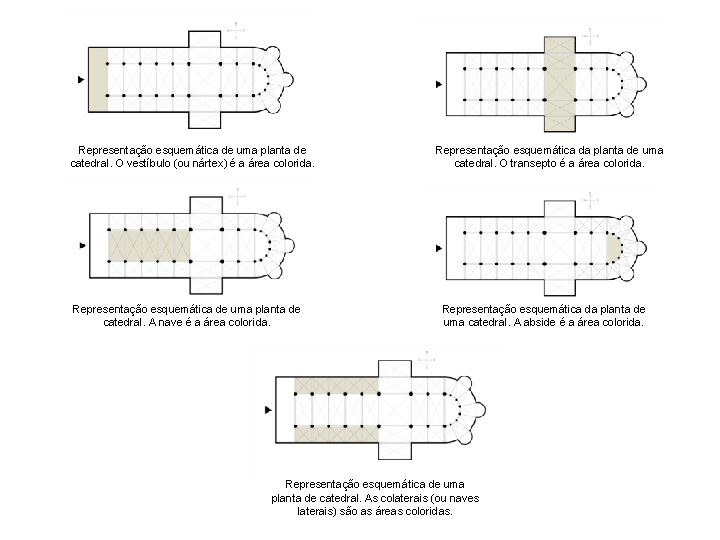 Representação esquemática de uma planta de catedral. O vestíbulo (ou nártex) é a área colorida.

Representação esquemática da planta de uma catedral. O transepto é a área colorida.

Representação esquemática de uma planta de catedral. A nave é a área colorida.

Representação esquemática da planta de uma catedral. A abside é a área colorida.

Representação esquemática de uma planta de catedral. As colaterais (ou naves laterais) são as áreas coloridas.