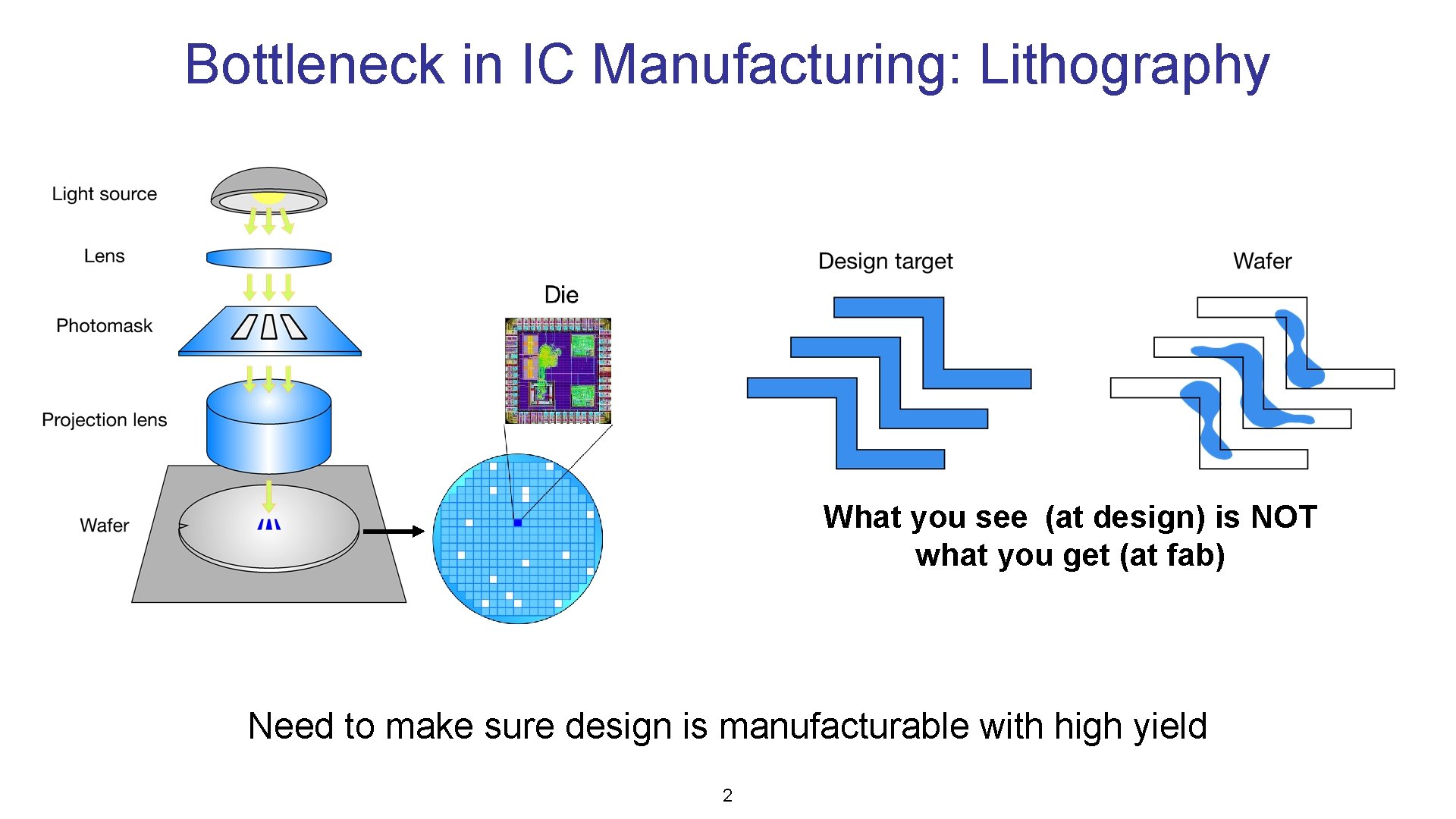 Bottleneck in IC Manufacturing: Lithography

Light source

Lens

Photomask

Projection lens

Wafer

Die

Design target

Wafer

What you see (at design) is NOT what you get (at fab)

Need to make sure design is manufacturable with high yield

2