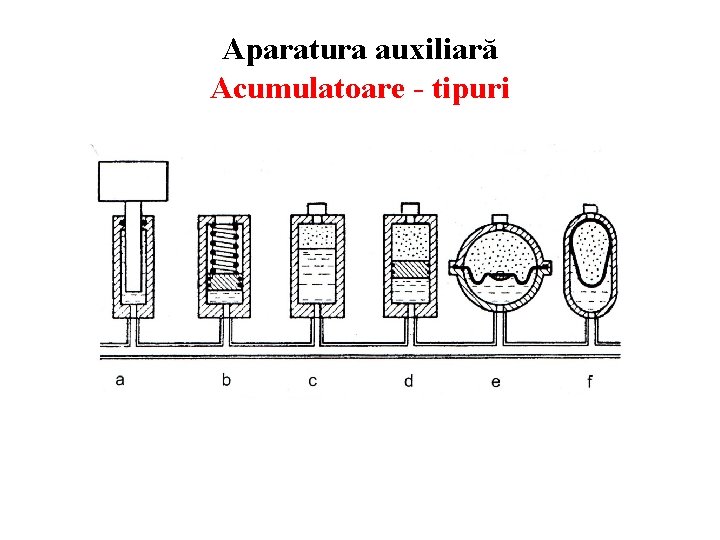 Aparatura auxiliară
Acumulatoare - tipuri

a b c d e f