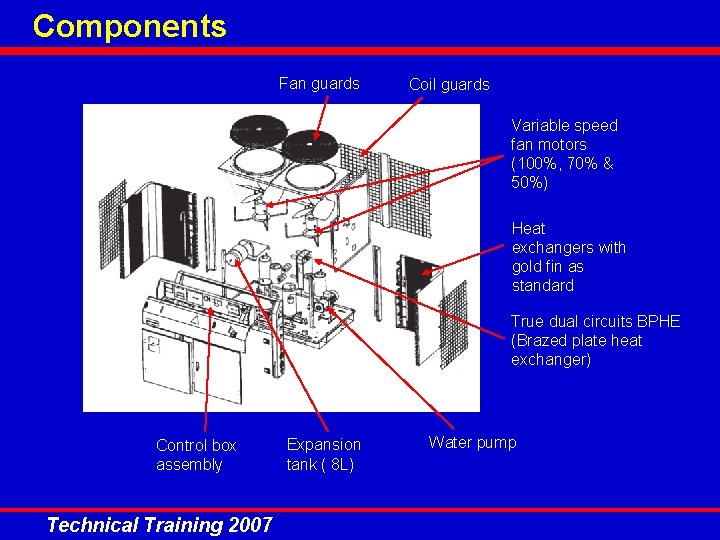 Components

Fan guards

Coil guards

Variable speed fan motors (100%, 70% & 50%)

Heat exchangers with gold fin as standard

True dual circuits BPHE (Brazed plate heat exchanger)

Control box assembly

Expansion tank ( 8L)

Water pump

Technical Training 2007