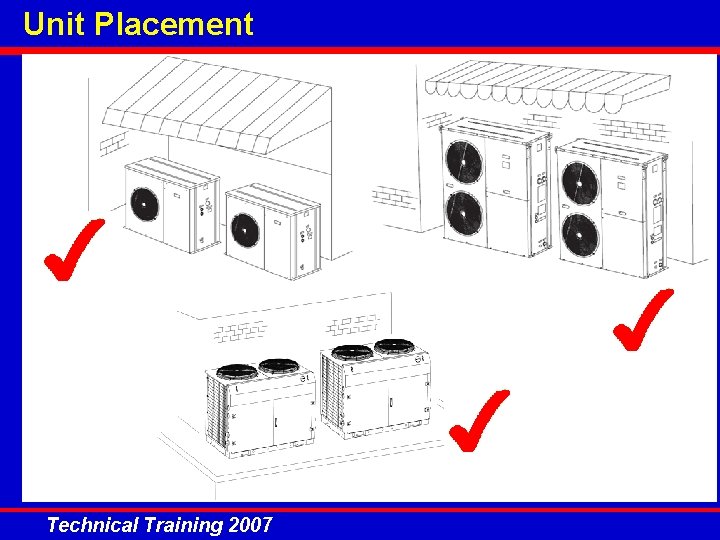 Unit Placement

Technical Training 2007