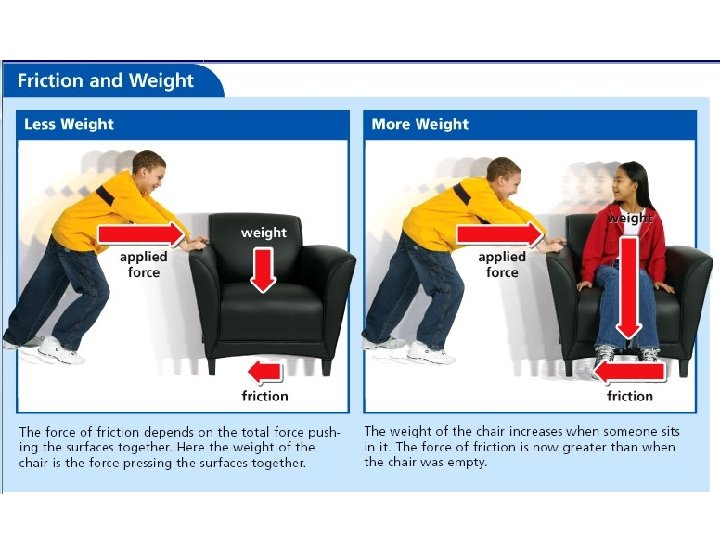 Friction and Weight

Less Weight

applied force

weight

friction

The force of friction depends on the total force pushing the surfaces together. Here the weight of the chair is the force pressing the surfaces together.

More Weight

applied force

weight

friction

The weight of the chair increases when someone sits in it. The force of friction is now greater than when the chair was empty.