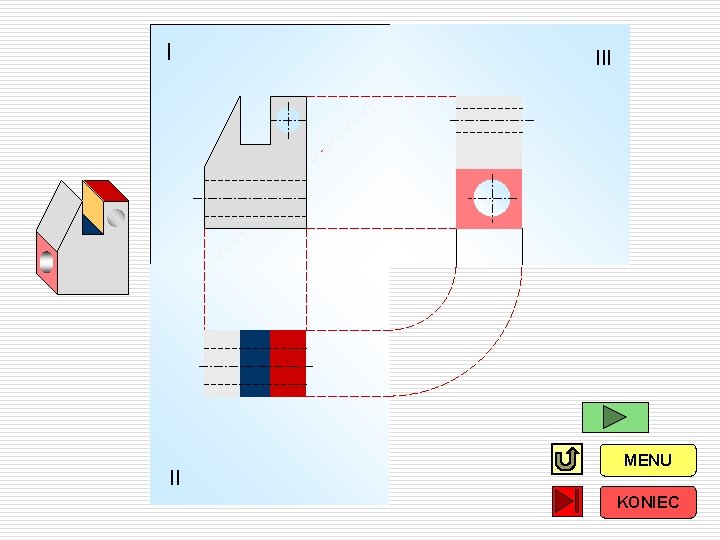 I

III

II

MENU

KONIEC