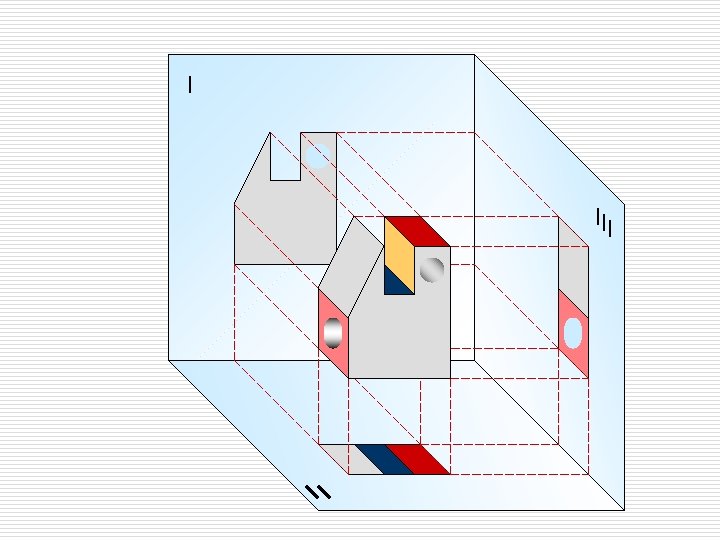 I

III

II