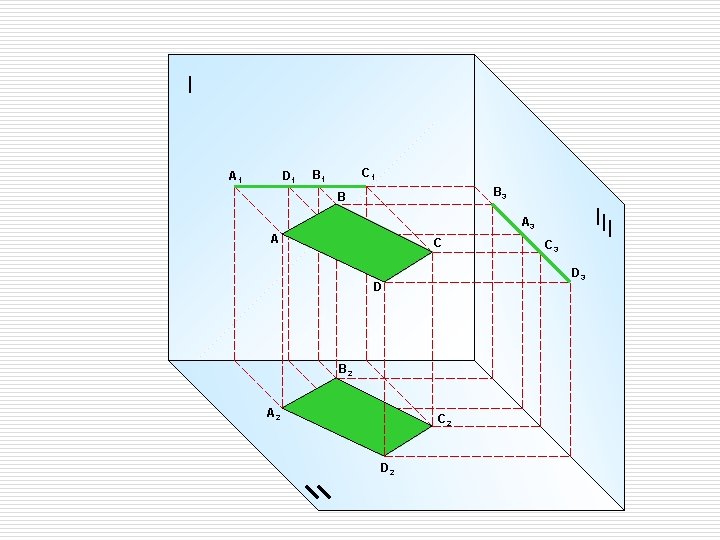 I

$A_1$ $D_1$ $B_1$ $C_1$

B

A

C

D

$B_3$

$A_3$

$C_3$

$D_3$

III

$B_2$

$A_2$

$C_2$

$D_2$

II