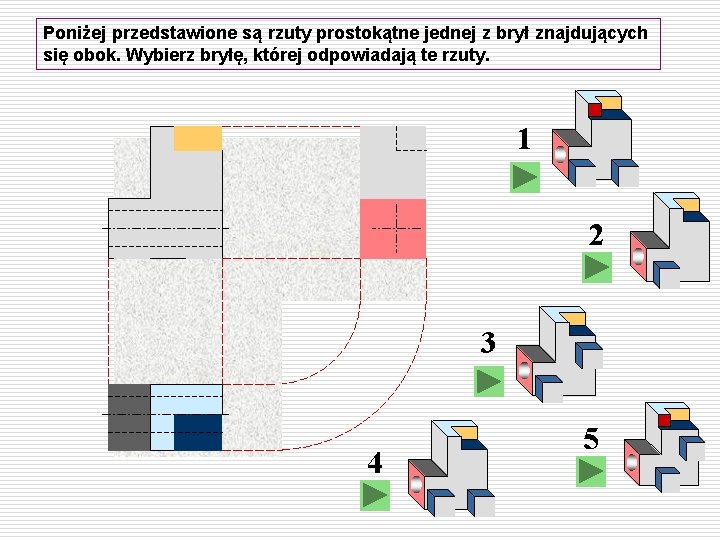 Poniżej przedstawione są rzuty prostokątne jednej z brył znajdujących się obok. Wybierz bryłę, której odpowiadają te rzuty.

1

2

3

4

5