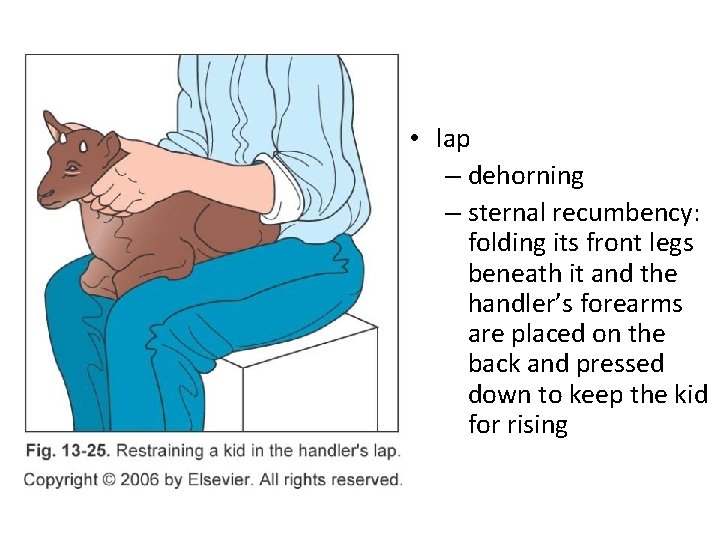 Fig. 13-25. Restraining a kid in the handler's lap.

Copyright © 2006 by Elsevier. All rights reserved.

• lap
– dehorning
– sternal recumbency: folding its front legs beneath it and the handler's forearms are placed on the back and pressed down to keep the kid for rising