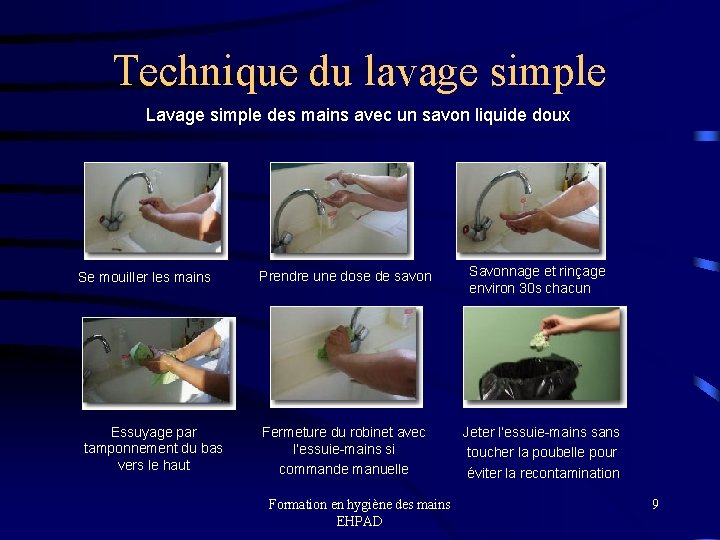 Technique du lavage simple

Lavage simple des mains avec un savon liquide doux

Se mouiller les mains

Prendre une dose de savon

Savonnage et rinçage environ 30s chacun

Essuyage par tamponnement du bas vers le haut

Fermeture du robinet avec l'essuie-mains si commande manuelle

Jeter l'essuie-mains sans toucher la poubelle pour éviter la recontamination

Formation en hygiène des mains
EHPAD

9