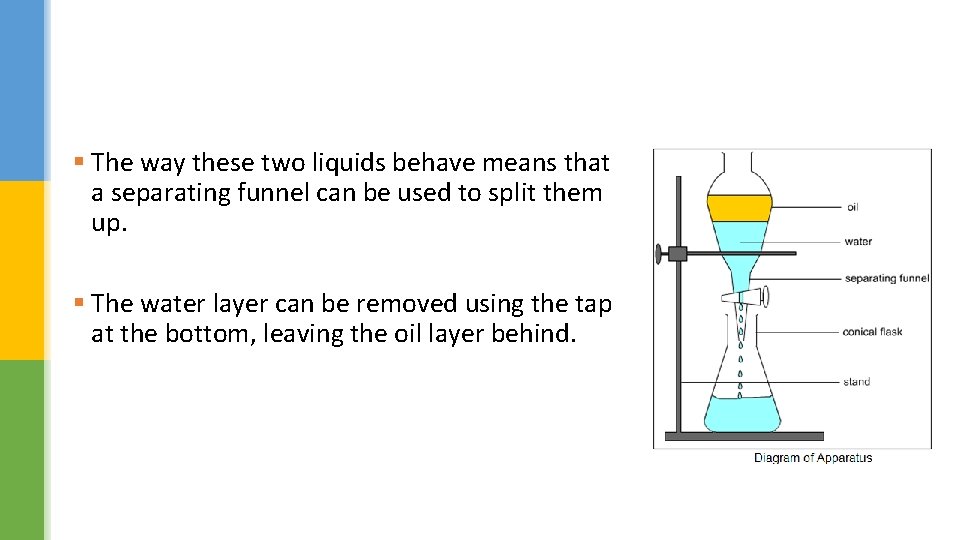 ▪ The way these two liquids behave means that a separating funnel can be used to split them up.

▪ The water layer can be removed using the tap at the bottom, leaving the oil layer behind.

oil
water
separating funnel
conical flask
stand

Diagram of Apparatus