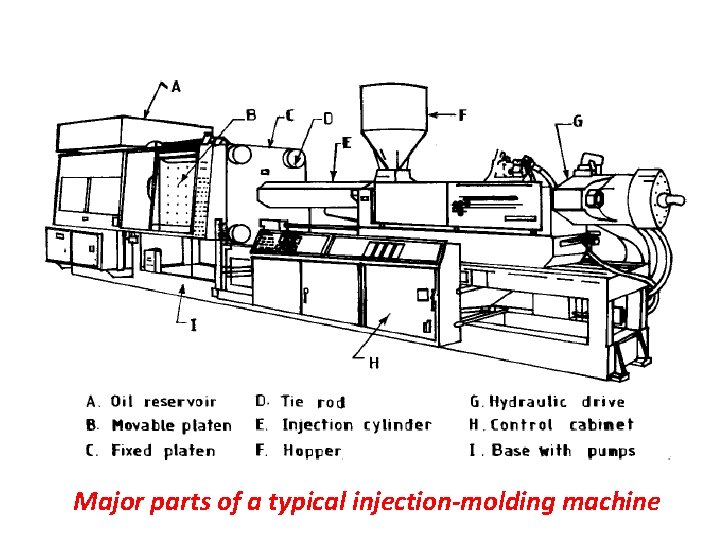 A
B
C
D
E
F
G
I
H

A. Oil reservoir
B. Movable platen
C. Fixed platen

D. Tie rod
E. Injection cylinder
F. Hopper

G. Hydraulic drive
H. Control cabinet
I. Base with pumps

Major parts of a typical injection-molding machine