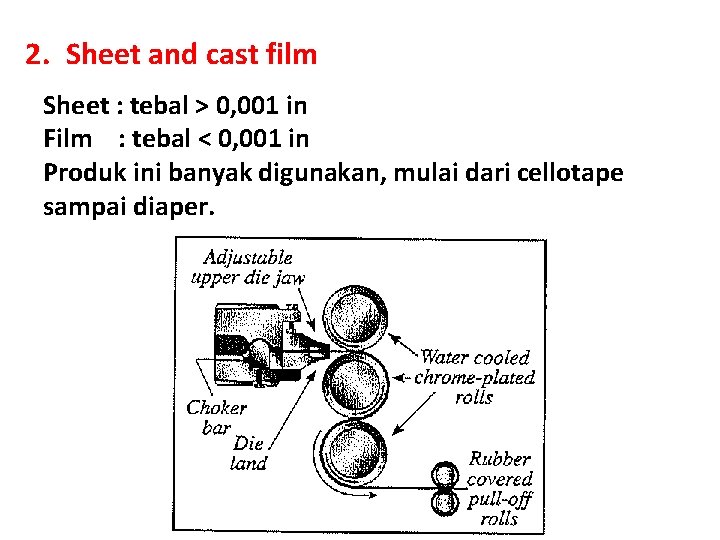 2. Sheet and cast film

Sheet : tebal > 0,001 in
Film : tebal < 0,001 in
Produk ini banyak digunakan, mulai dari cellotape sampai diaper.

Adjustable upper die jaw

Water cooled chrome-plated rolls

Choker bar

Die land

Rubber covered pull-off rolls