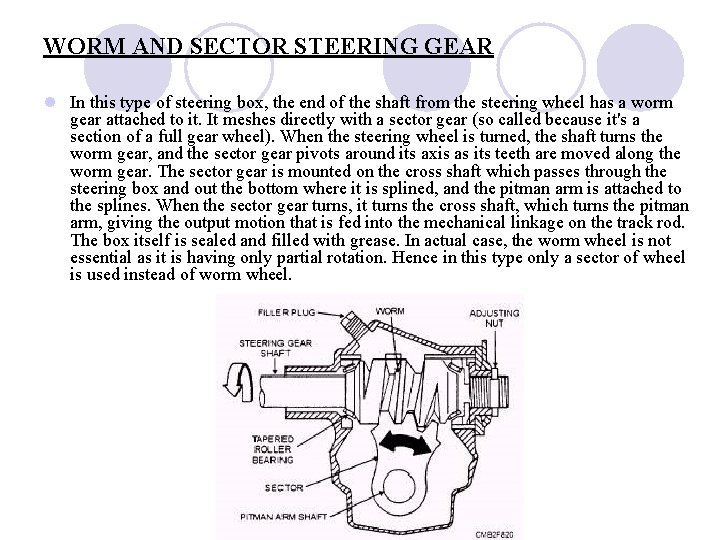 WORM AND SECTOR STEERING GEAR

In this type of steering box, the end of the shaft from the steering wheel has a worm gear attached to it. It meshes directly with a sector gear (so called because it's a section of a full gear wheel). When the steering wheel is turned, the shaft turns the worm gear, and the sector gear pivots around its axis as its teeth are moved along the worm gear. The sector gear is mounted on the cross shaft which passes through the steering box and out the bottom where it is splined, and the pitman arm is attached to the splines. When the sector gear turns, it turns the cross shaft, which turns the pitman arm, giving the output motion that is fed into the mechanical linkage on the track rod. The box itself is sealed and filled with grease. In actual case, the worm wheel is not essential as it is having only partial rotation. Hence in this type only a sector of wheel is used instead of worm wheel.

FILLER PLUG
WORM
ADJUSTING NUT
STEERING GEAR SHAFT
TAPERED ROLLER BEARING
SECTOR
PITMAN ARM SHAFT
CMB2F820