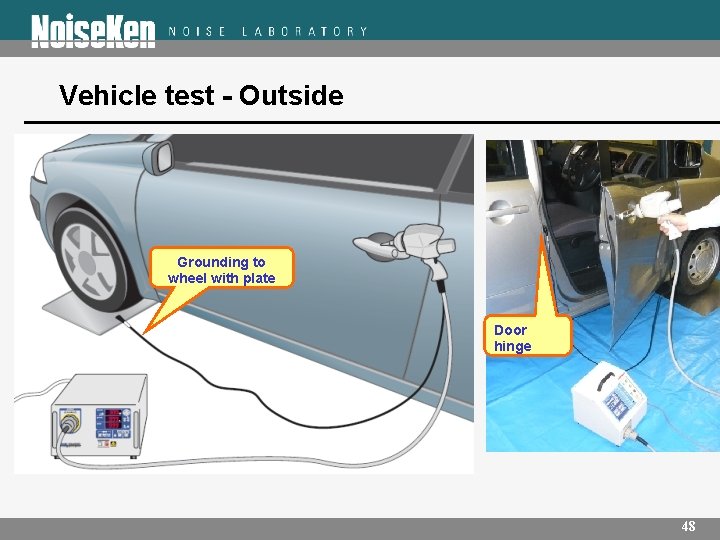 NoiseKen NOISE LABORATORY

Vehicle test - Outside

Grounding to wheel with plate

Door hinge

48