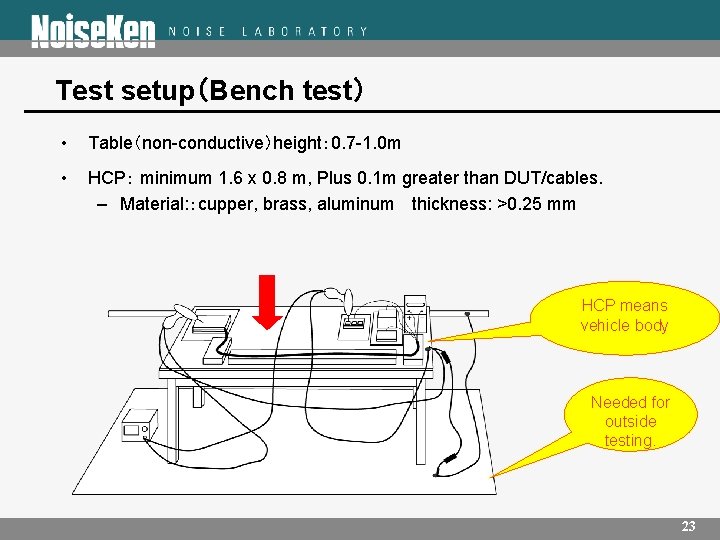 NoiseKen NOISE LABORATORY

Test setup（Bench test）

• Table（non-conductive）height：0.7-1.0m

• HCP： minimum 1.6 x 0.8 m, Plus 0.1m greater than DUT/cables.

– Material:：cupper, brass, aluminum thickness: >0.25 mm

HCP means vehicle body

Needed for outside testing.

23