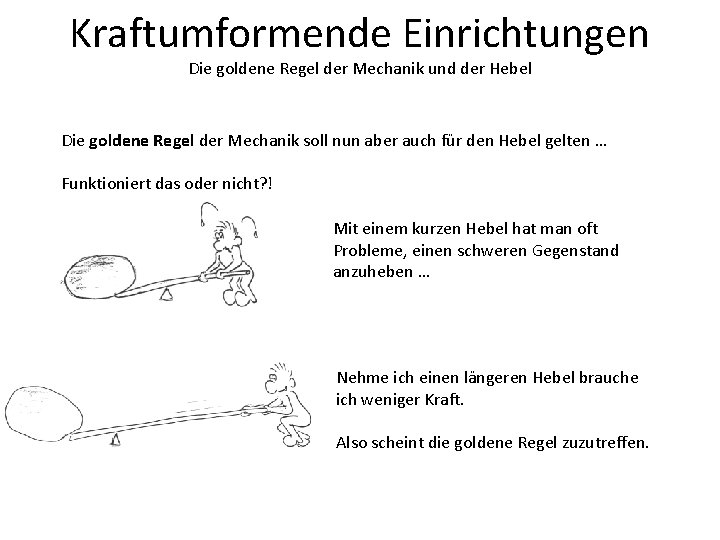 Kraftumformende Einrichtungen
Die goldene Regel der Mechanik und der Hebel

Die goldene Regel der Mechanik soll nun aber auch für den Hebel gelten …

Funktioniert das oder nicht?!

Mit einem kurzen Hebel hat man oft Probleme, einen schweren Gegenstand anzuheben …

Nehme ich einen längeren Hebel brauche ich weniger Kraft.

Also scheint die goldene Regel zuzutreffen.