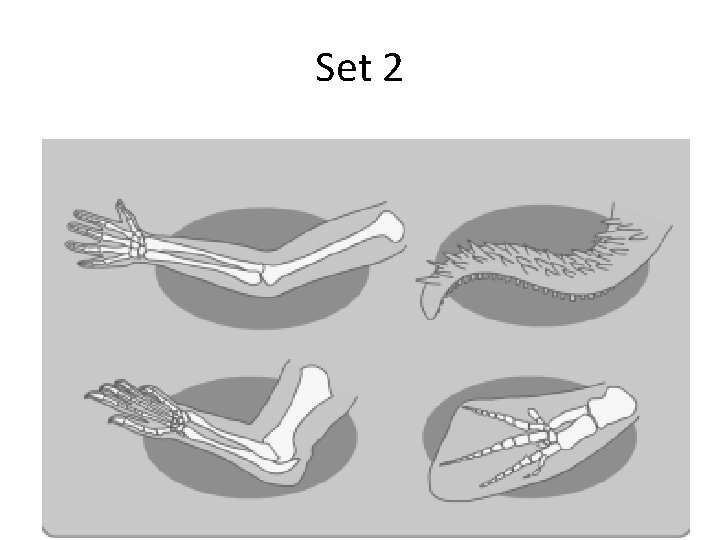 Set 2