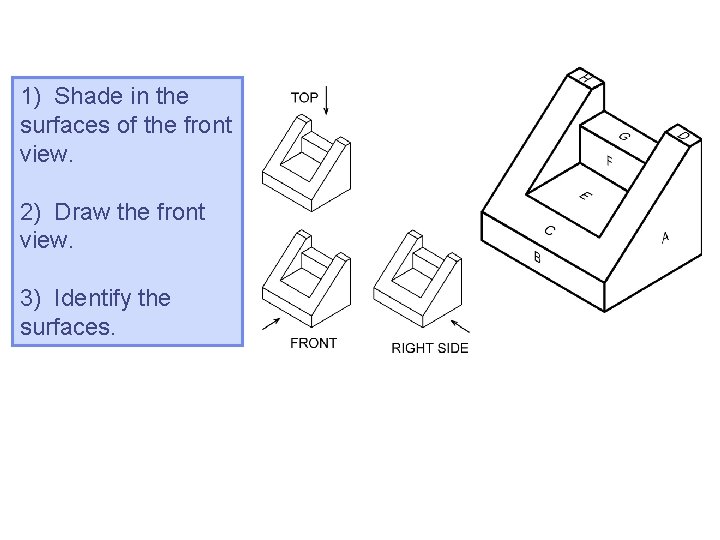 1) Shade in the surfaces of the front view.

2) Draw the front view.

3) Identify the surfaces.

TOP

FRONT

RIGHT SIDE

H
G
D
F
E
C
A
B