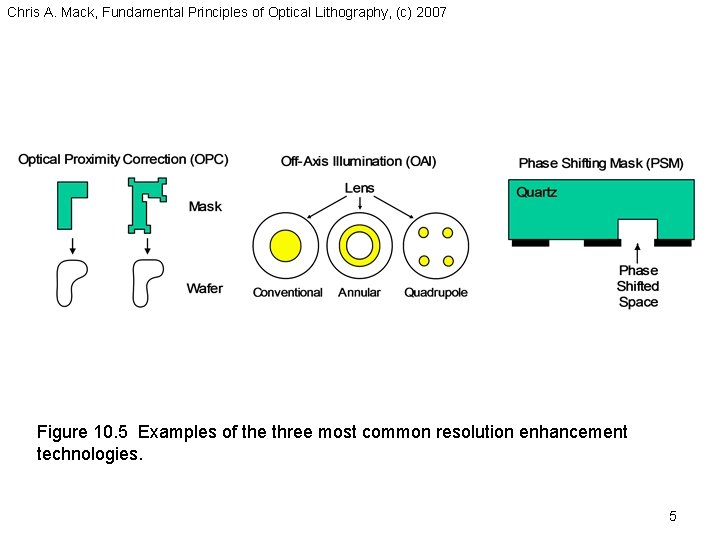 Chris A. Mack, Fundamental Principles of Optical Lithography, (c) 2007

Optical Proximity Correction (OPC)

Mask

Wafer

Off-Axis Illumination (OAI)

Lens

Conventional Annular Quadrupole

Phase Shifting Mask (PSM)

Quartz

Phase Shifted Space

Figure 10.5 Examples of the three most common resolution enhancement technologies.

5