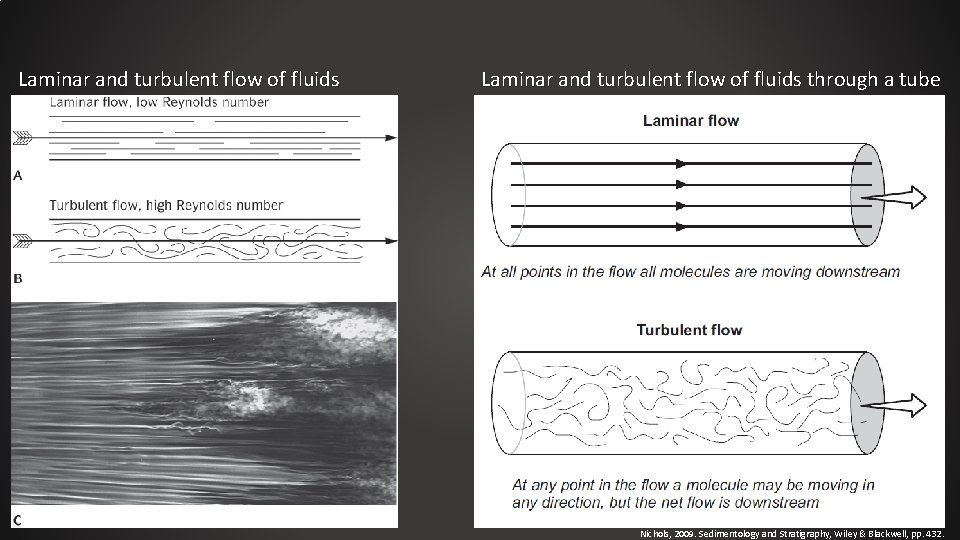 Laminar and turbulent flow of fluids

Laminar flow, low Reynolds number

A

Turbulent flow, high Reynolds number

B

C

Laminar and turbulent flow of fluids through a tube

Laminar flow

At all points in the flow all molecules are moving downstream

Turbulent flow

At any point in the flow a molecule may be moving in any direction, but the net flow is downstream

Nichols, 2009. Sedimentology and Stratigraphy, Wiley & Blackwell, pp. 432.