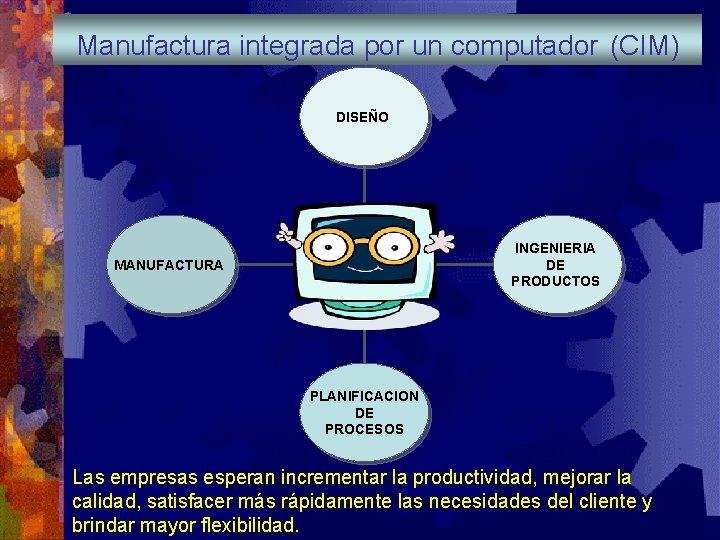 Manufactura integrada por un computador (CIM)

DISEÑO

MANUFACTURA

INGENIERIA DE PRODUCTOS

PLANIFICACION DE PROCESOS

Las empresas esperan incrementar la productividad, mejorar la calidad, satisfacer más rápidamente las necesidades del cliente y brindar mayor flexibilidad.